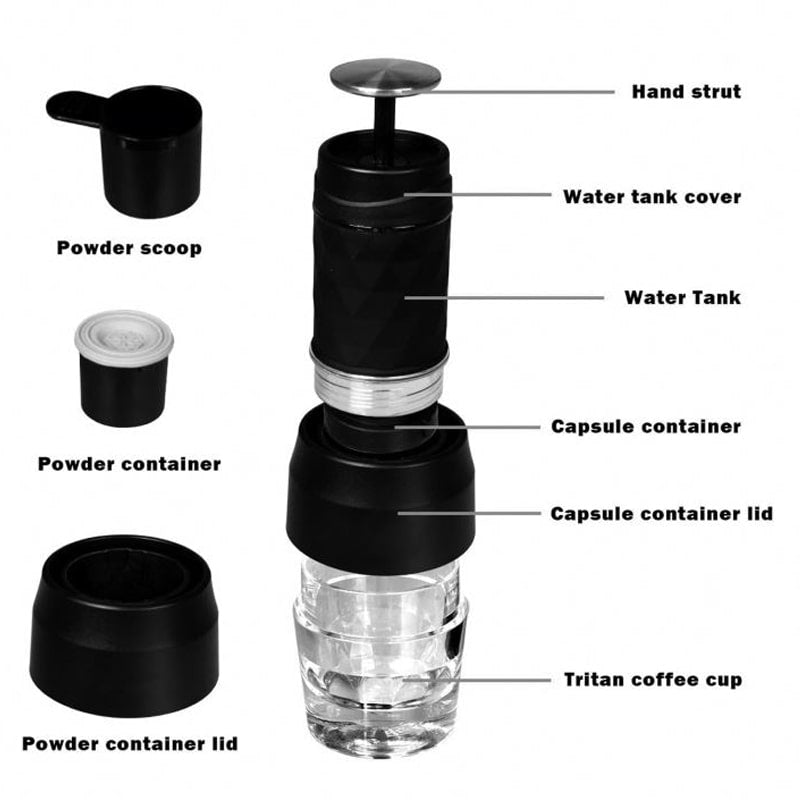 Powder scoop

Powder container

Powder container lid

Hand strut

Water tank cover

Water Tank

Capsule container

Capsule container lid

Tritan coffee cup