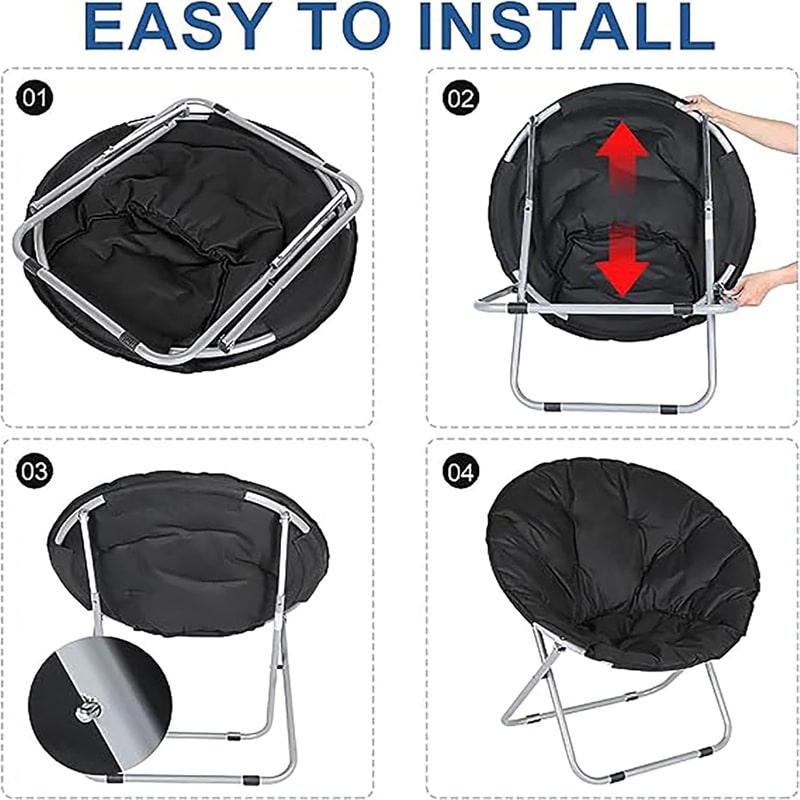 EASY TO INSTALL

01

02

03

04