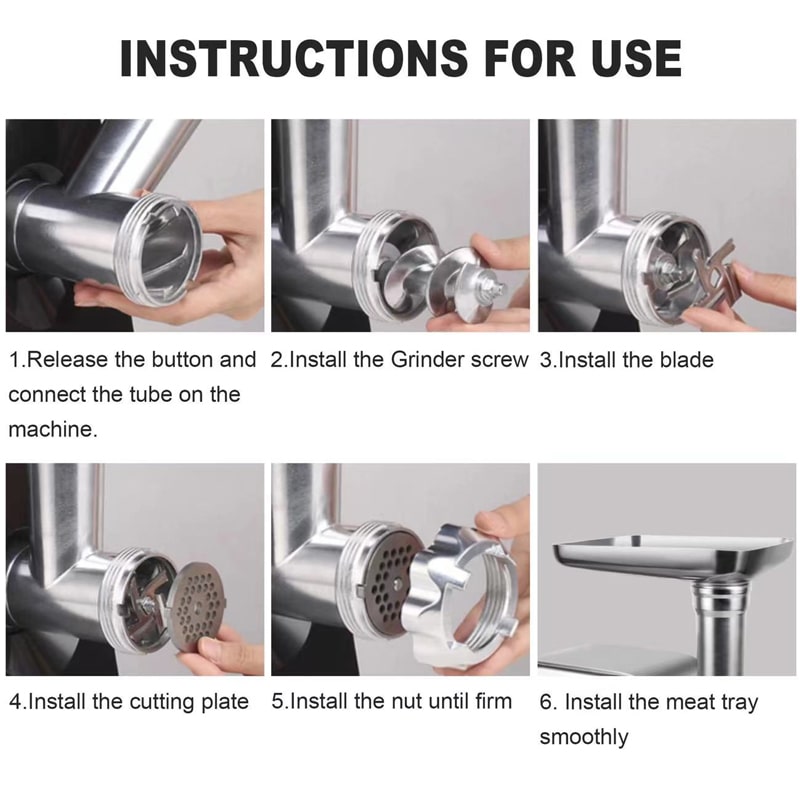 INSTRUCTIONS FOR USE

1.Release the button and connect the tube on the machine.

2.Install the Grinder screw

3.Install the blade

4.Install the cutting plate

5.Install the nut until firm

6. Install the meat tray smoothly