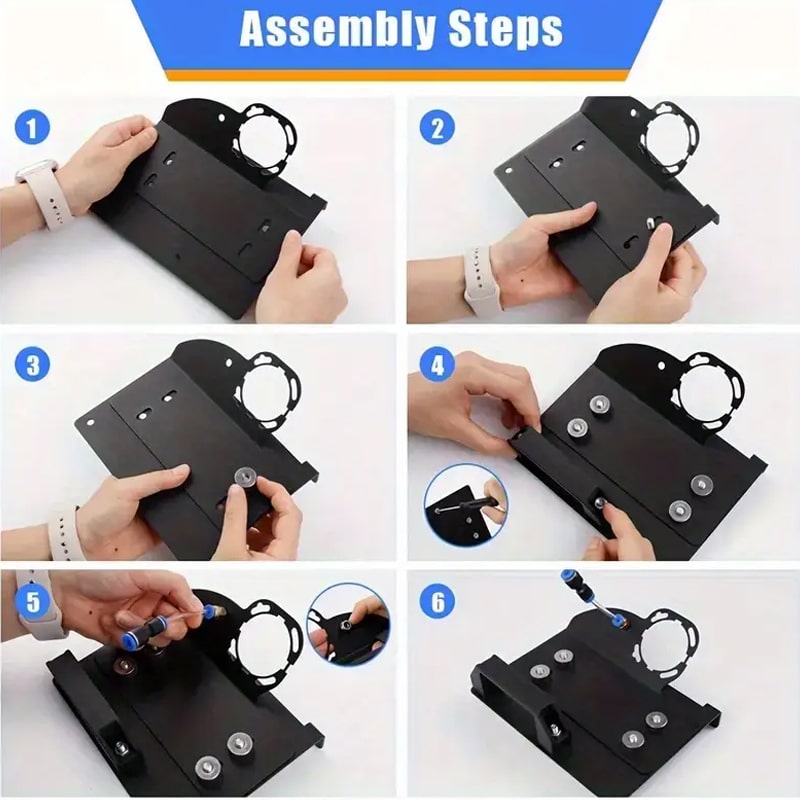 Assembly Steps

1

2

3

4

5

6