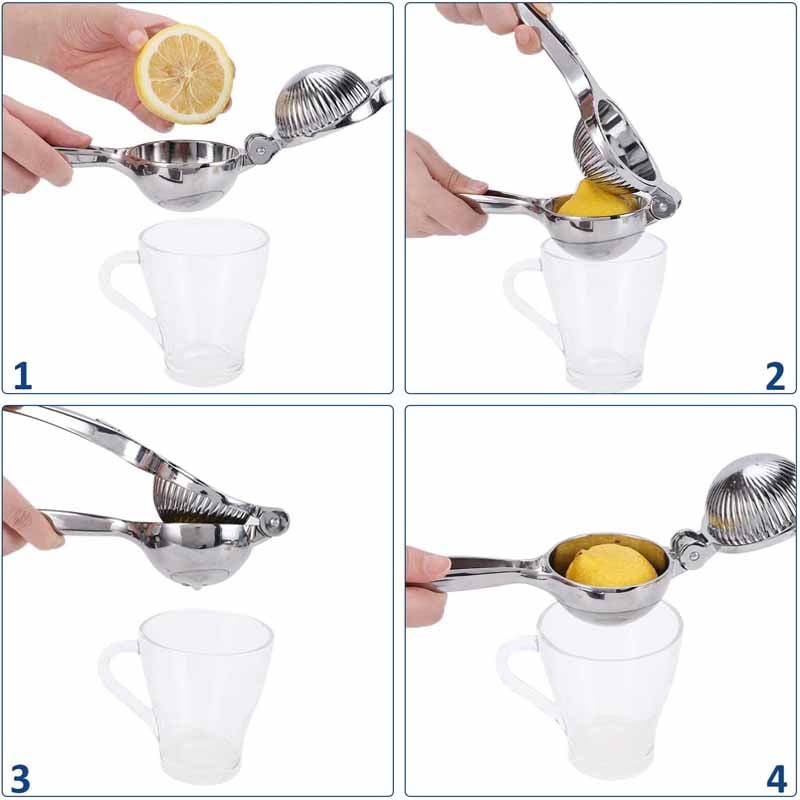 1

2

3

4