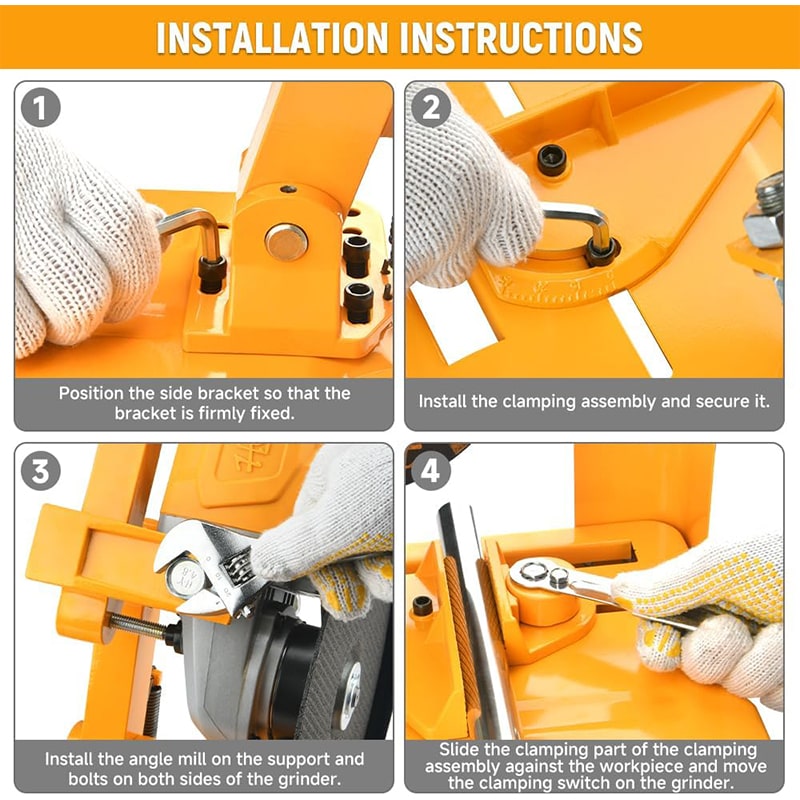 INSTALLATION INSTRUCTIONS

1

Position the side bracket so that the bracket is firmly fixed.

2

Install the clamping assembly and secure it.

3

Install the angle mill on the support and bolts on both sides of the grinder.

4

Slide the clamping part of the clamping assembly against the workpiece and move the clamping switch on the grinder.