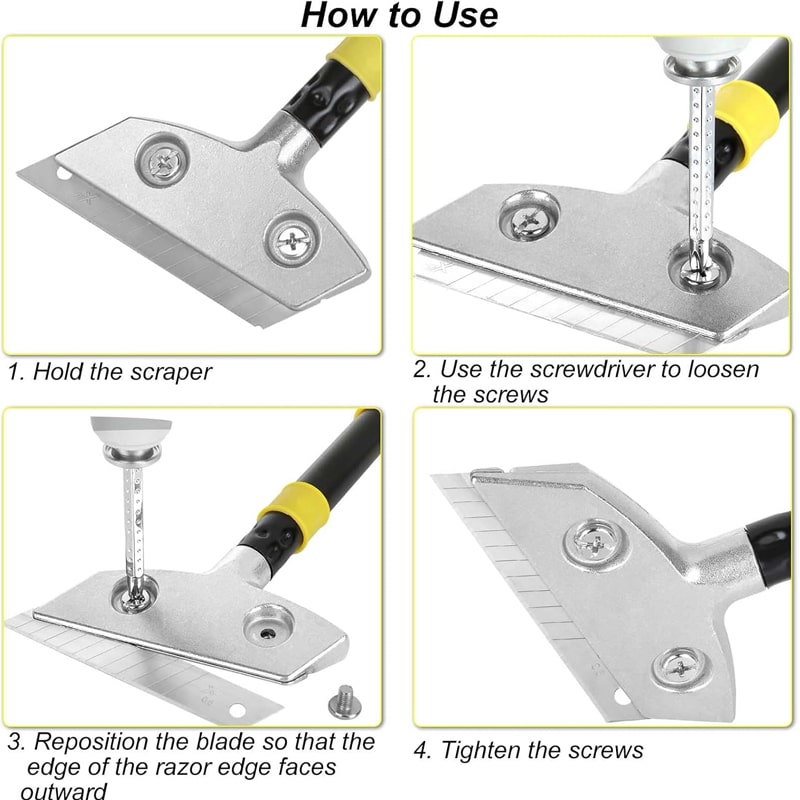 How to Use

1. Hold the scraper

2. Use the screwdriver to loosen the screws

3. Reposition the blade so that the edge of the razor edge faces outward

4. Tighten the screws