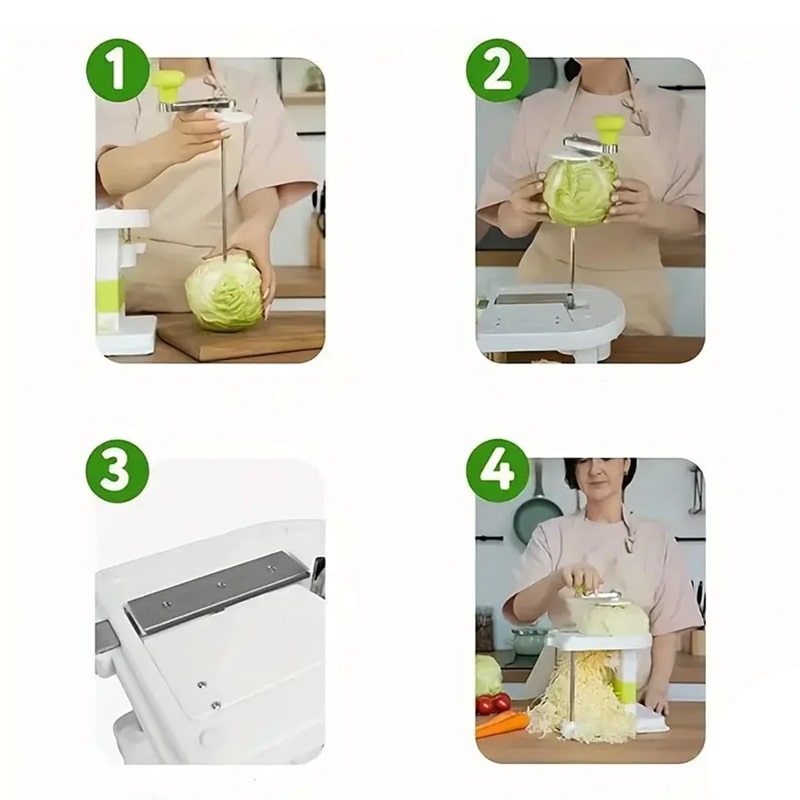 1

2

3

4