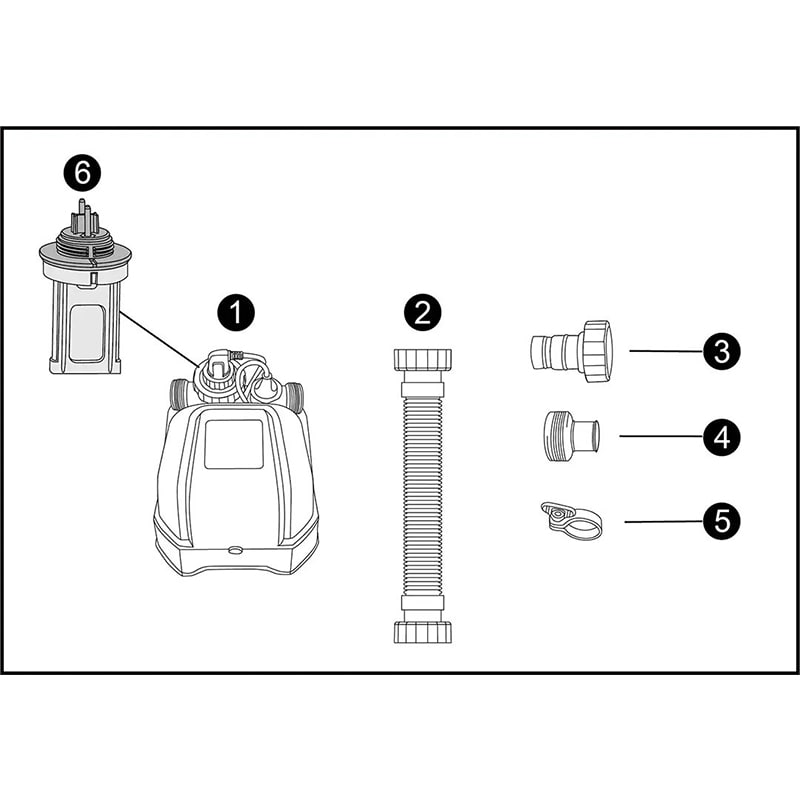 6
1
2
3
4
5