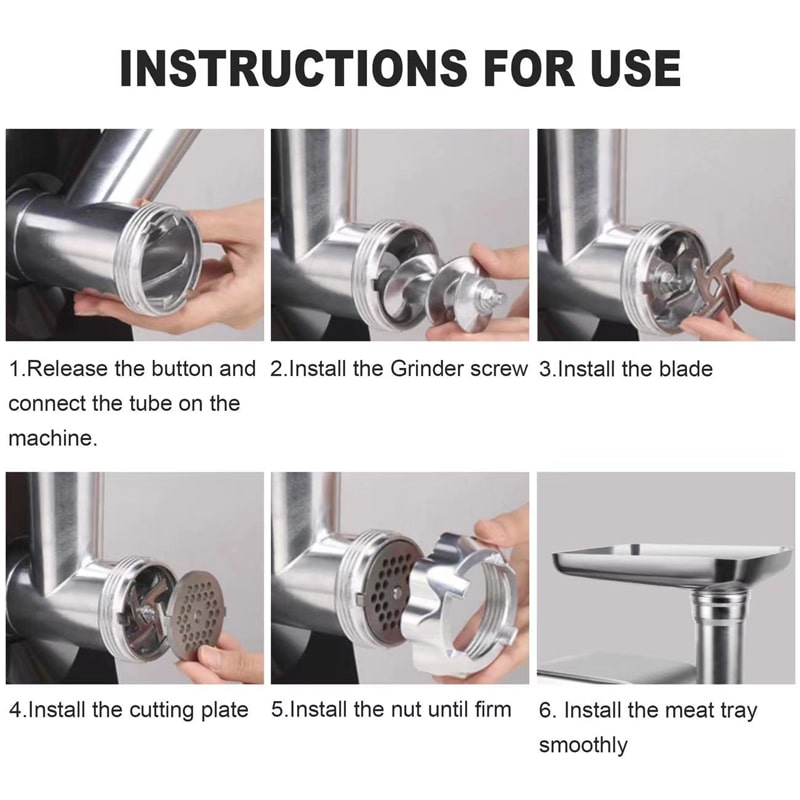 INSTRUCTIONS FOR USE

1.Release the button and connect the tube on the machine.

2.Install the Grinder screw

3.Install the blade

4.Install the cutting plate

5.Install the nut until firm

6. Install the meat tray smoothly