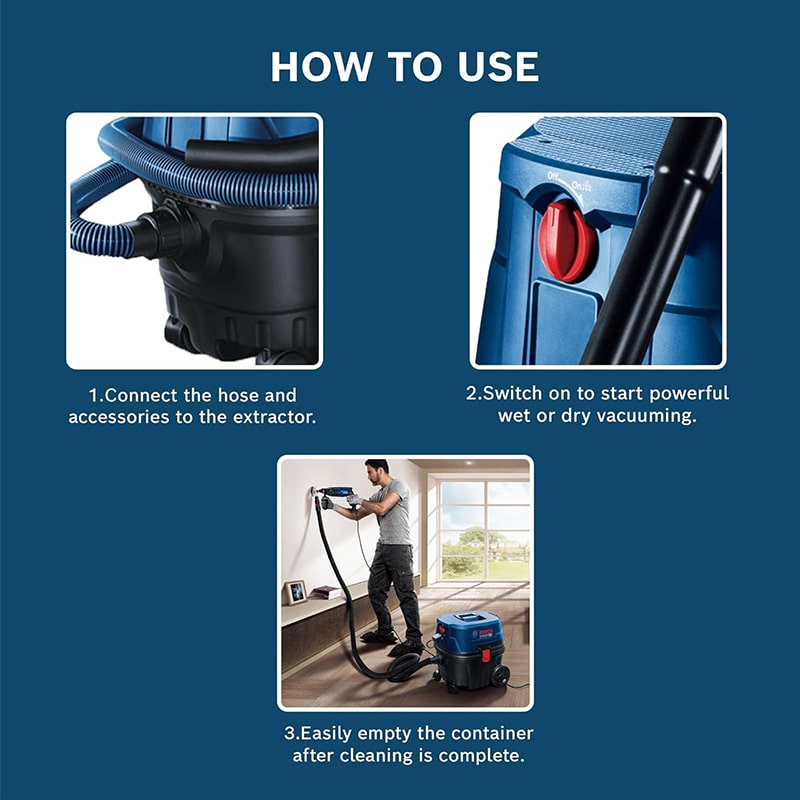 HOW TO USE

Off On

1.Connect the hose and accessories to the extractor.

2.Switch on to start powerful wet or dry vacuuming.

3.Easily empty the container after cleaning is complete.