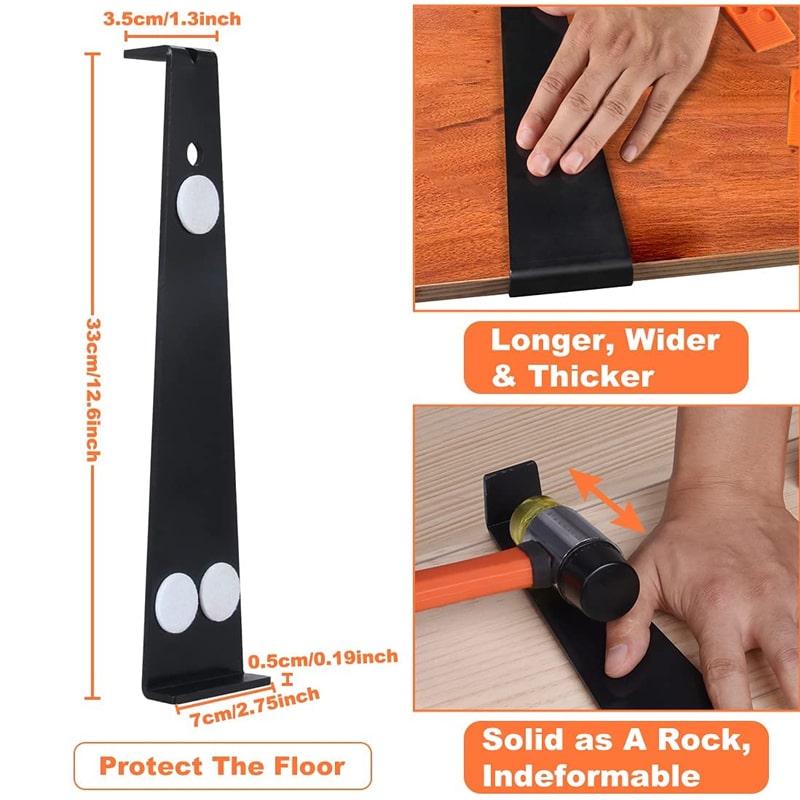 3.5cm/1.3inch

33cm/12.6inch

0.5cm/0.19inch

7cm/2.75inch

Protect The Floor

Longer, Wider & Thicker

Solid as A Rock, Indeformable