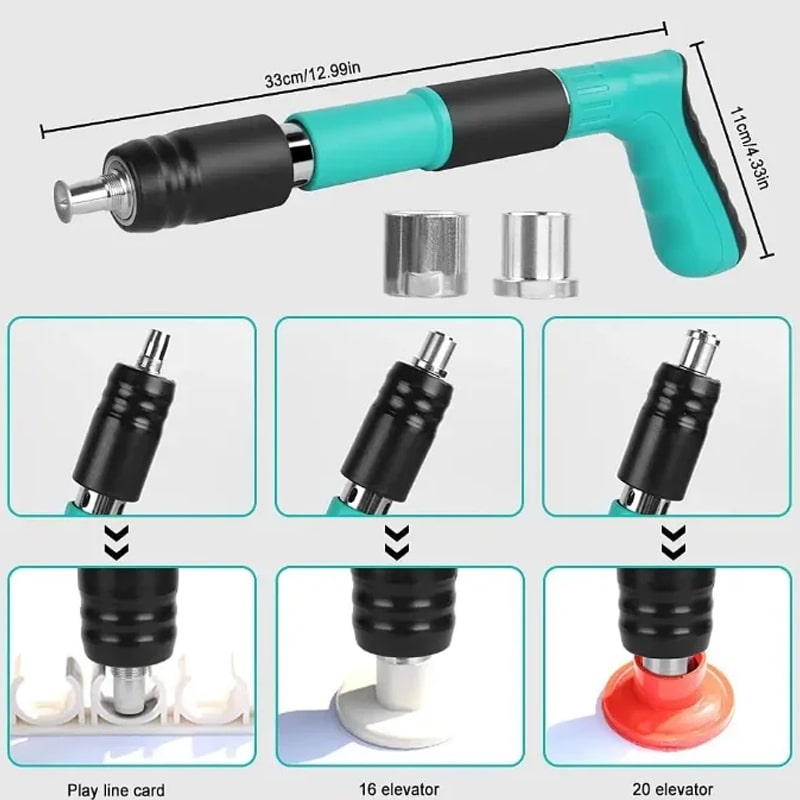 33cm/12.99in

11cm/4.33in

Play line card

16 elevator

20 elevator