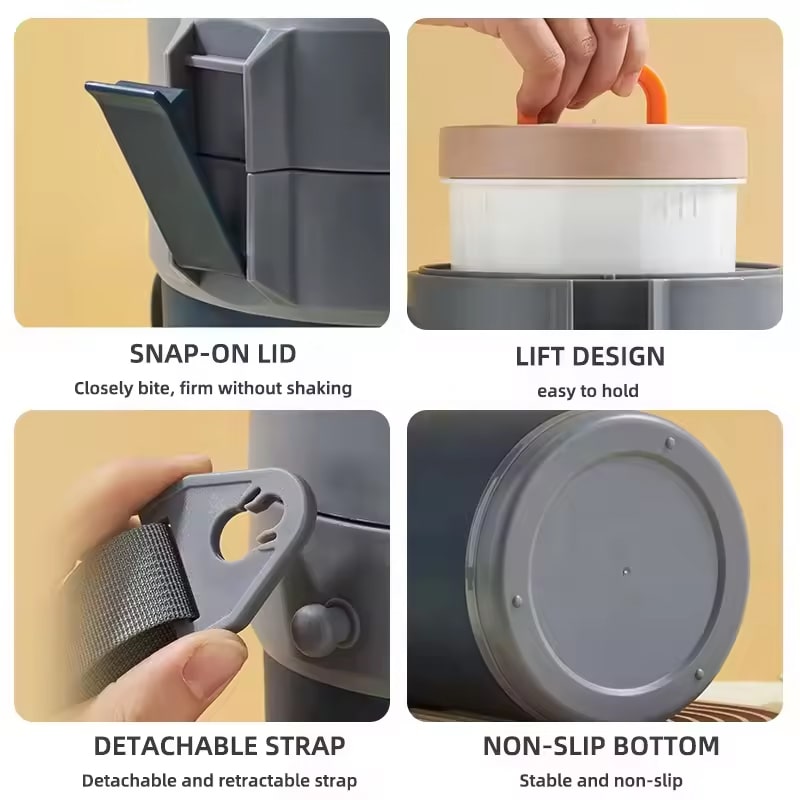 SNAP-ON LID
Closely bite, firm without shaking

LIFT DESIGN
easy to hold

DETACHABLE STRAP
Detachable and retractable strap

NON-SLIP BOTTOM
Stable and non-slip